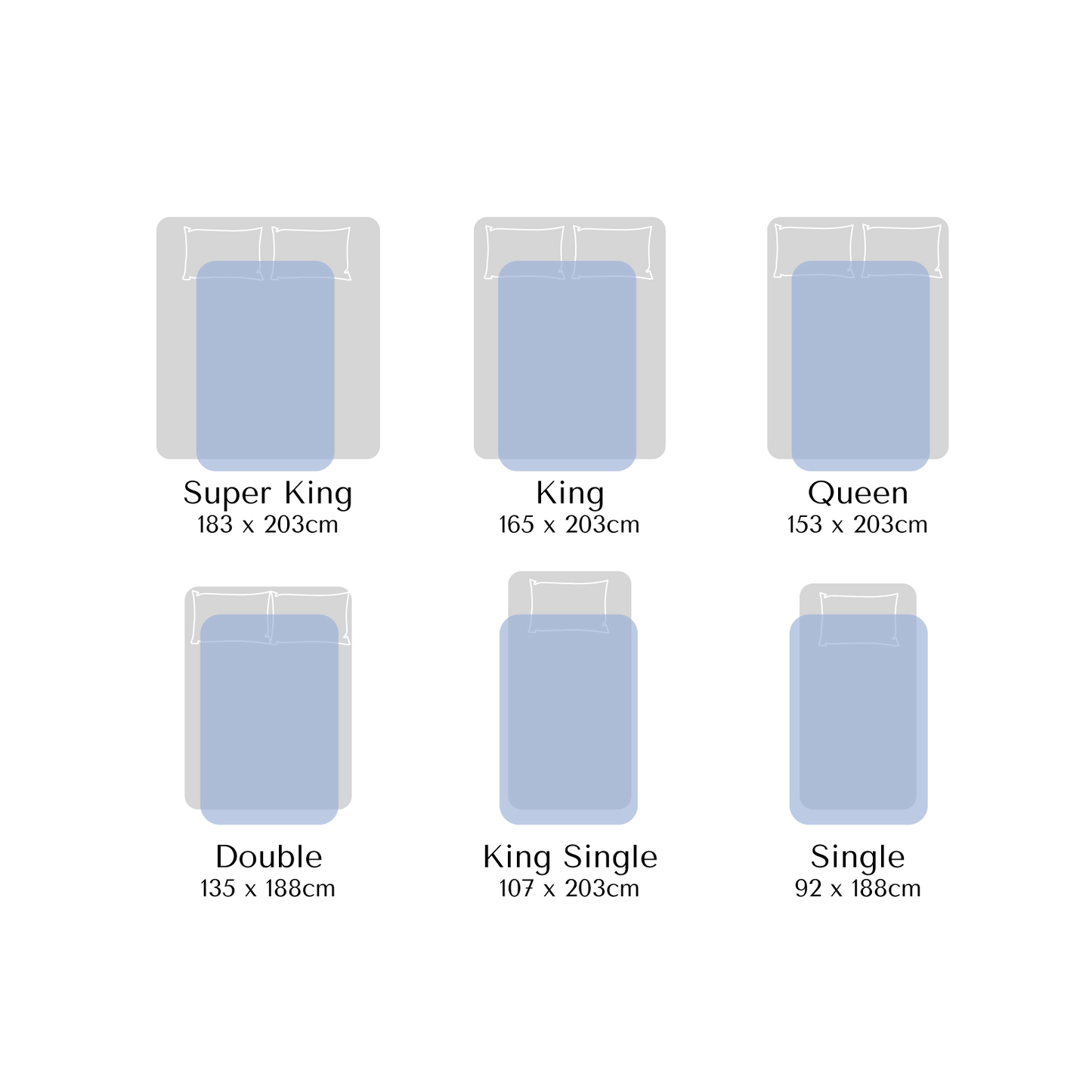 Super King
183 x 203cm

King
165 x 203cm

Queen
153 x 203cm

Double
135 x 188cm

King Single
107 x 203cm

Single
92 x 188cm