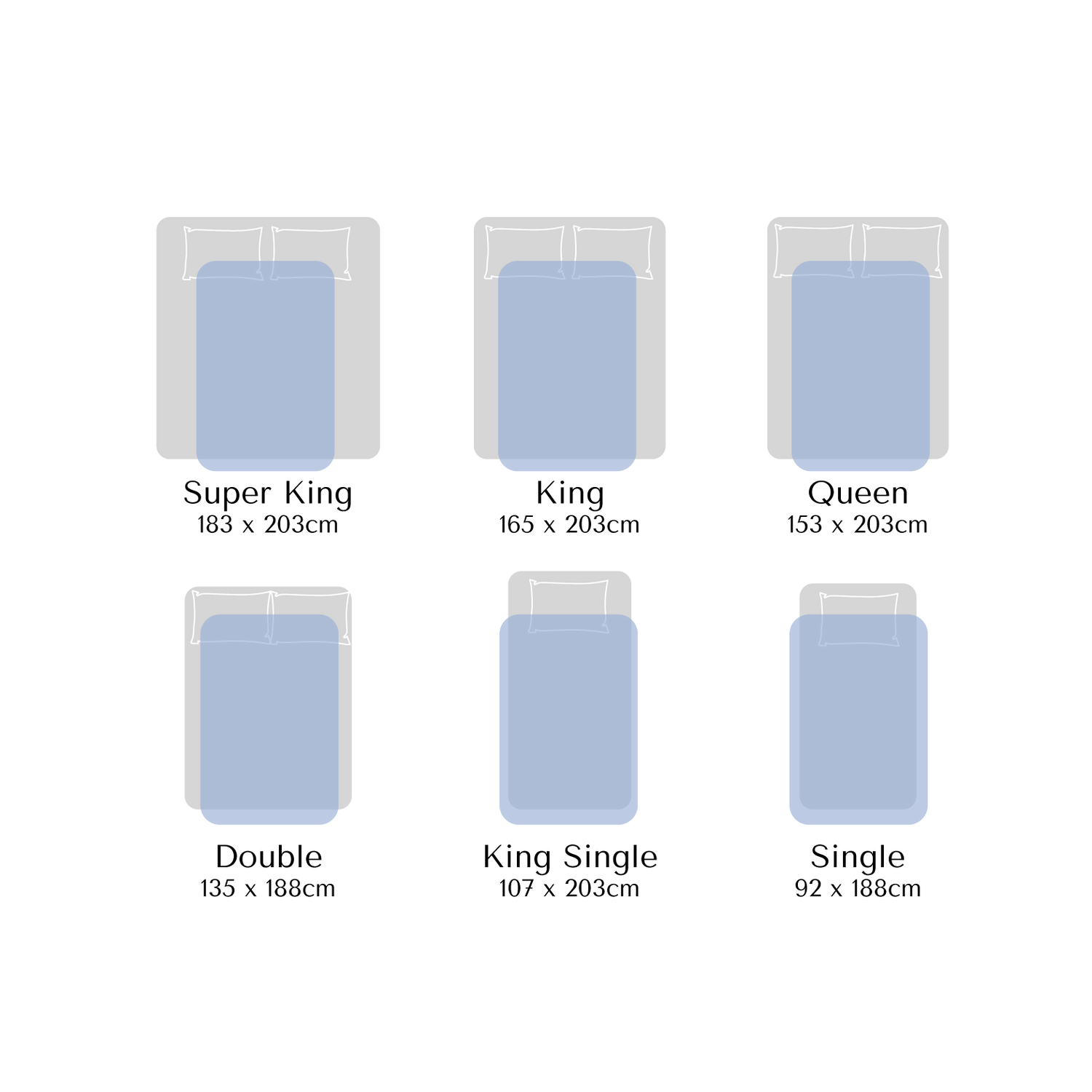 Super King
183 x 203cm

King
165 x 203cm

Queen
153 x 203cm

Double
135 x 188cm

King Single
107 x 203cm

Single
92 x 188cm