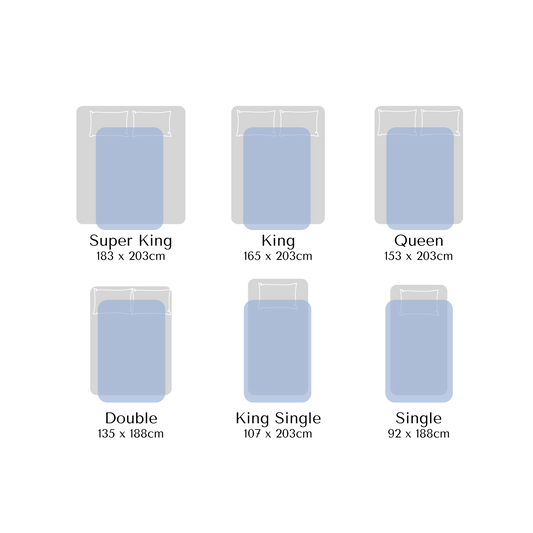 Super King
183 x 203cm

King
165 x 203cm

Queen
153 x 203cm

Double
135 x 188cm

King Single
107 x 203cm

Single
92 x 188cm